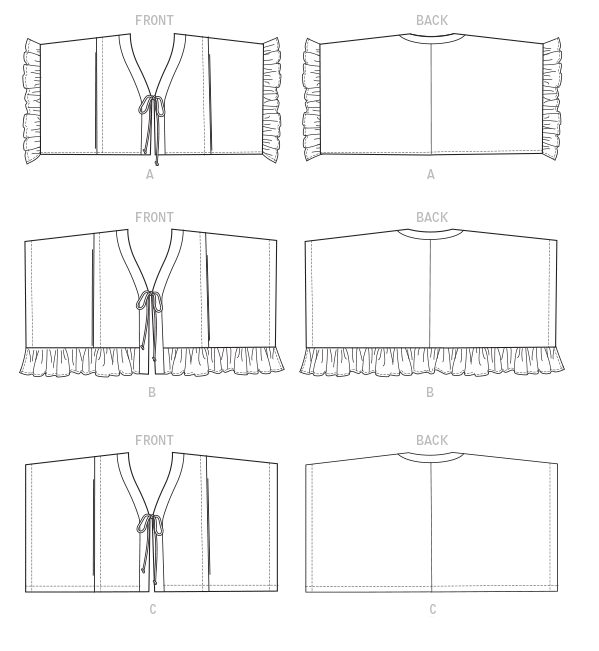 FRONT

A

BACK

A

FRONT

B

BACK

B

FRONT

C

BACK

C