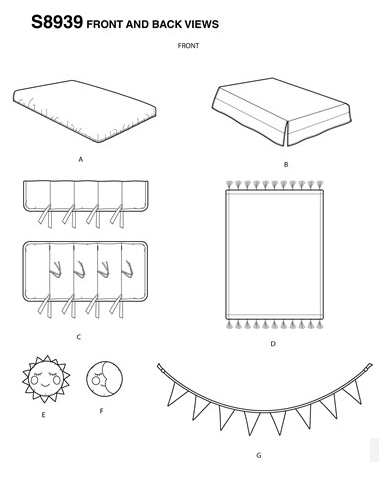 S8939 FRONT AND BACK VIEWS

FRONT

A

B

C

D

E

F

G