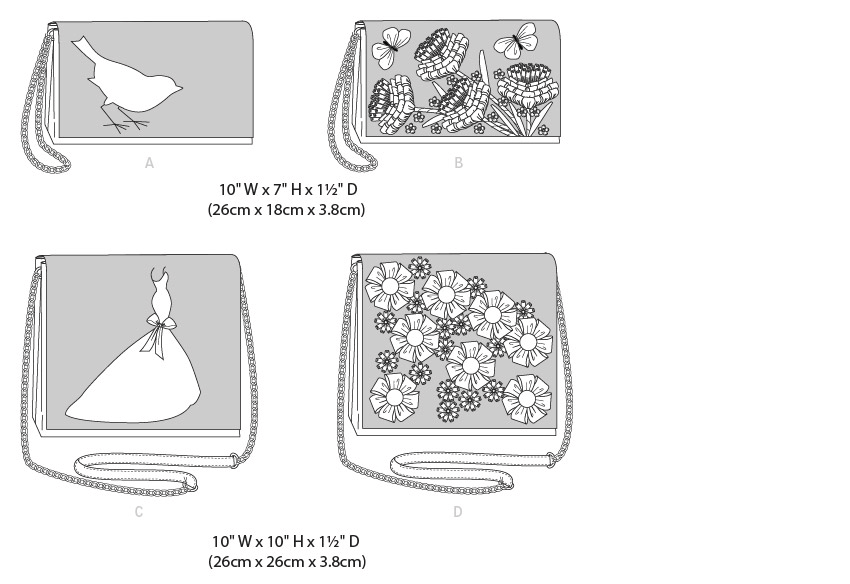 A

B

10" W x 7" H x 1½" D
(26cm x 18cm x 3.8cm)

C

D

10" W x 10" H x 1½" D
(26cm x 26cm x 3.8cm)