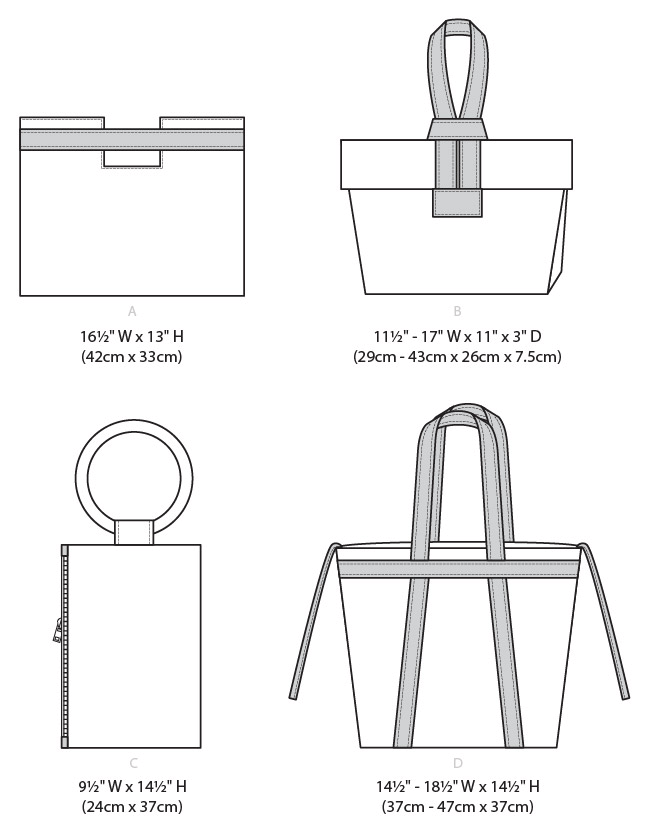 A
16½" W x 13" H
(42cm x 33cm)

B
11½" - 17" W x 11" x 3" D
(29cm - 43cm x 26cm x 7.5cm)

C
9½" W x 14½" H
(24cm x 37cm)

D
14½" - 18½" W x 14½" H
(37cm - 47cm x 37cm)