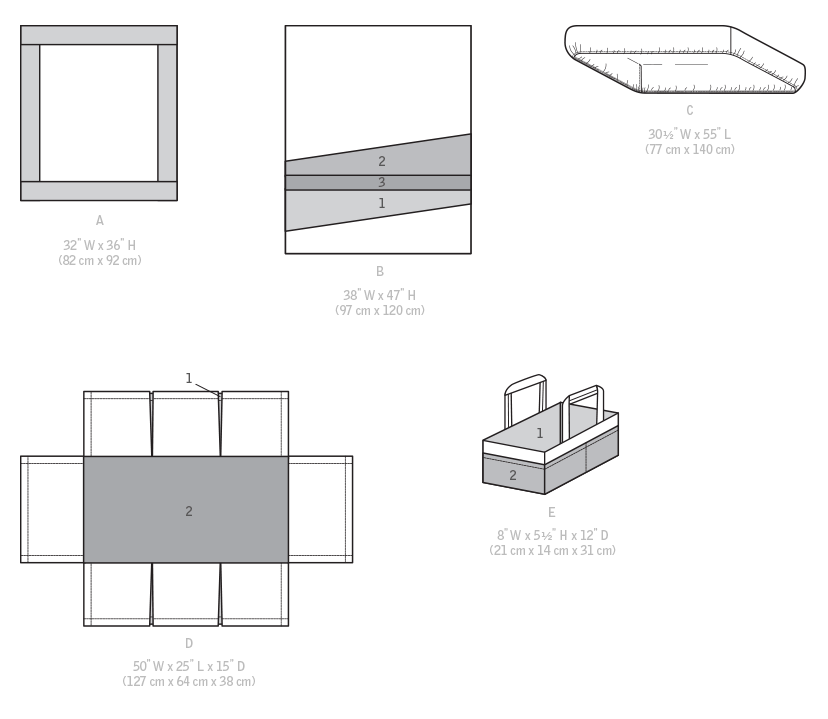 A
32" W x 36" H
(82 cm x 92 cm)

2
3
1

B
38" W x 47" H
(97 cm x 120 cm)

C
30½" W x 55" L
(77 cm x 140 cm)

1
2

D
50" W x 25" L x 15" D
(127 cm x 64 cm x 38 cm)

1
2

E
8" W x 5½" H x 12" D
(21 cm x 14 cm x 31 cm)