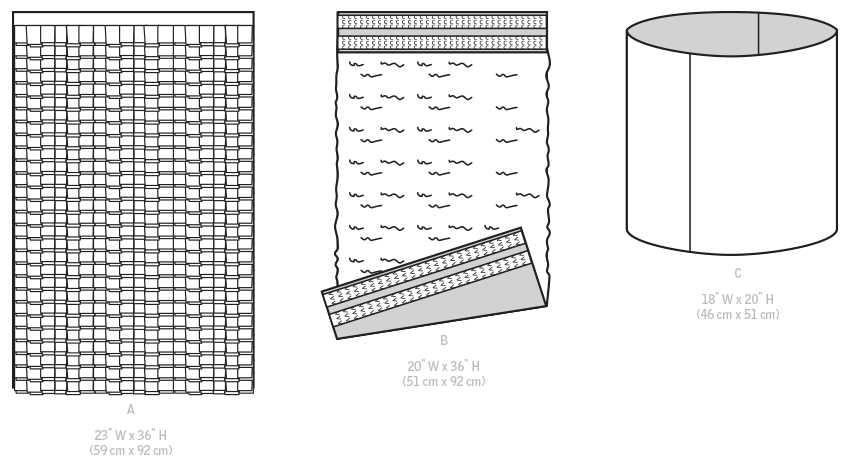 A

23" W x 36" H
(59 cm x 92 cm)

B

20" W x 36" H
(51 cm x 92 cm)

C

18" W x 20" H
(46 cm x 51 cm)