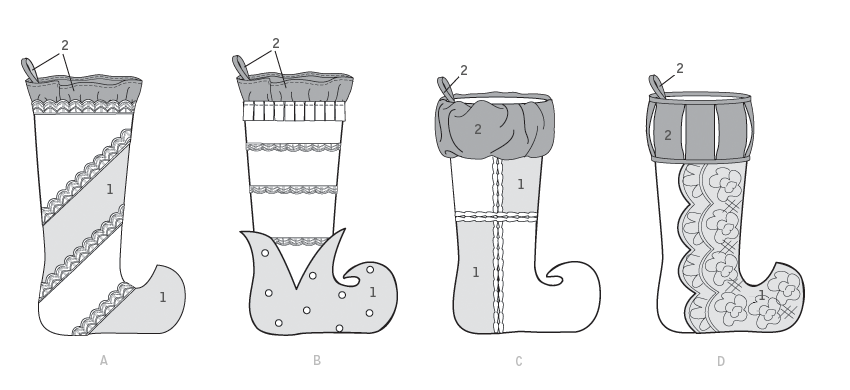 2
1
1
A

2
1
B

2
2
1
1
C

2
2
1
D