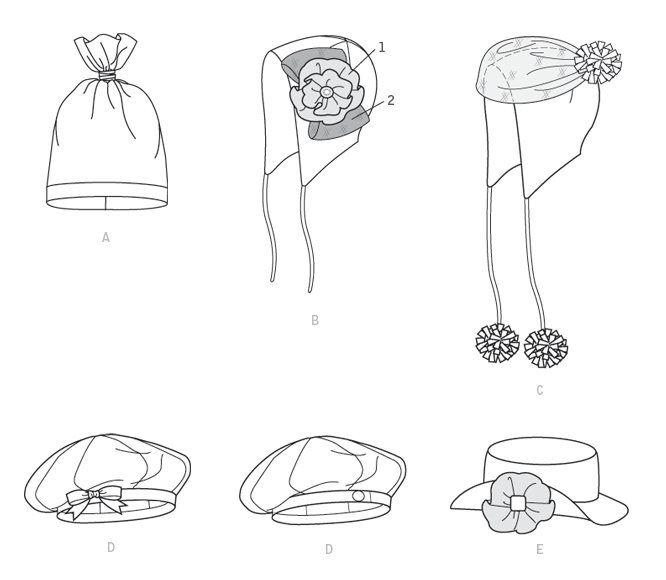 A

1
2

B

C

D

D

E