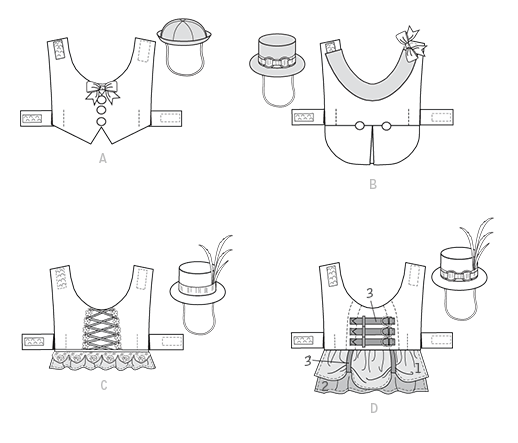 A

B

C

3

3

1

2

D