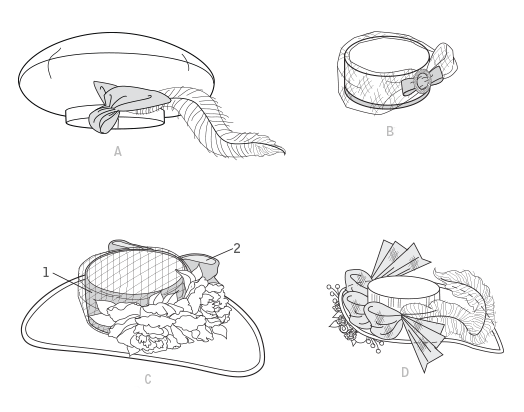 A

B

1

2

C

D