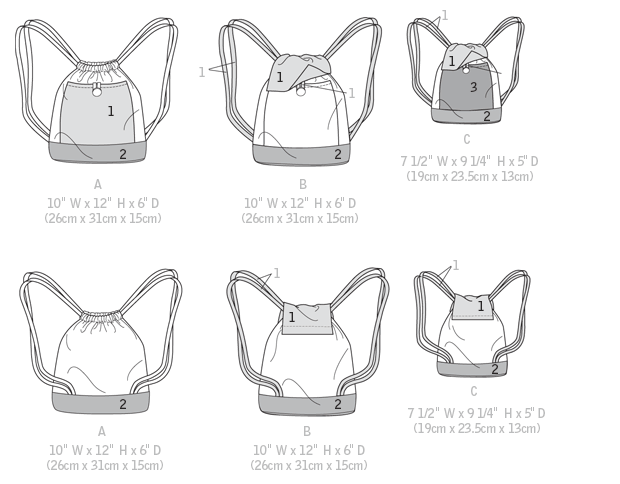 1
2
A
10" W x 12" H x 6" D
(26cm x 31cm x 15cm)

1
1
1
2
B
10" W x 12" H x 6" D
(26cm x 31cm x 15cm)

1
1
3
2
C
7 1/2" W x 9 1/4" H x 5" D
(19cm x 23.5cm x 13cm)

2
A
10" W x 12" H x 6" D
(26cm x 31cm x 15cm)

1
1
2
B
10" W x 12" H x 6" D
(26cm x 31cm x 15cm)

1
1
2
C
7 1/2" W x 9 1/4" H x 5" D
(19cm x 23.5cm x 13cm)